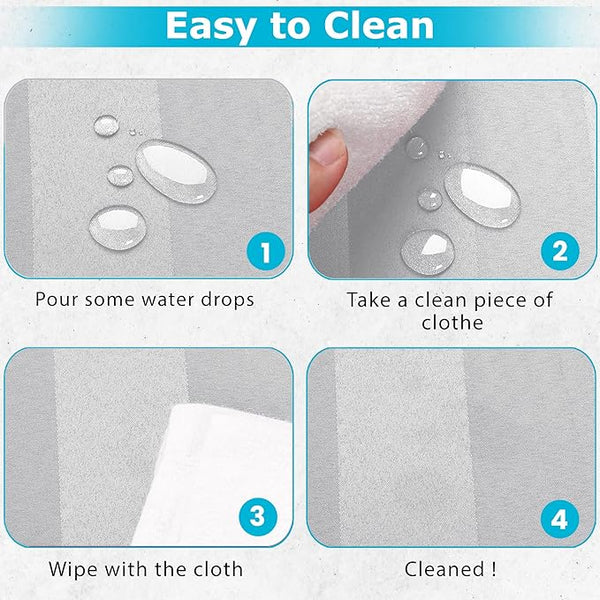 Easy to Clean

1

Pour some water drops

2

Take a clean piece of clothe

3

Wipe with the cloth

4

Cleaned !